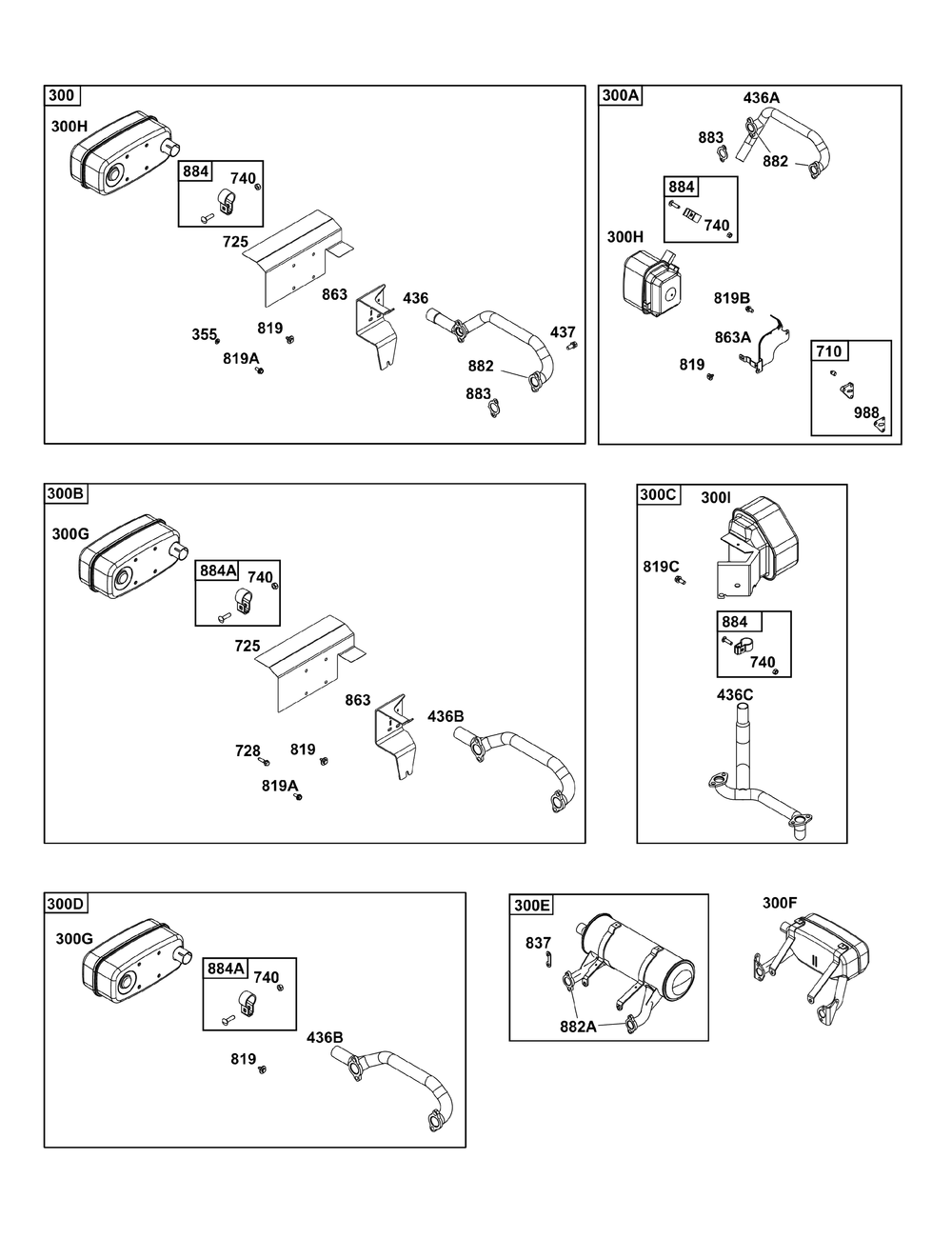 300
300H
884
740
725
863
436
355
819
819A
437
882
883

300A
436A
883
882
884
740
300H
819B
863A
819
710
988

300B
300G
884A
740
725
863
436B
728
819
819A

300C
300I
819C
884
740
436C

300D
300G
884A
740
819
436B

300E
837
882A

300F